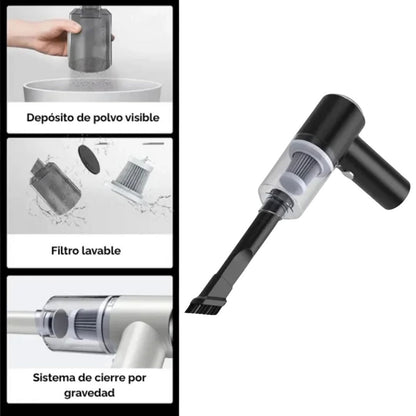 Depósito de polvo visible

Filtro lavable

Sistema de cierre por gravedad