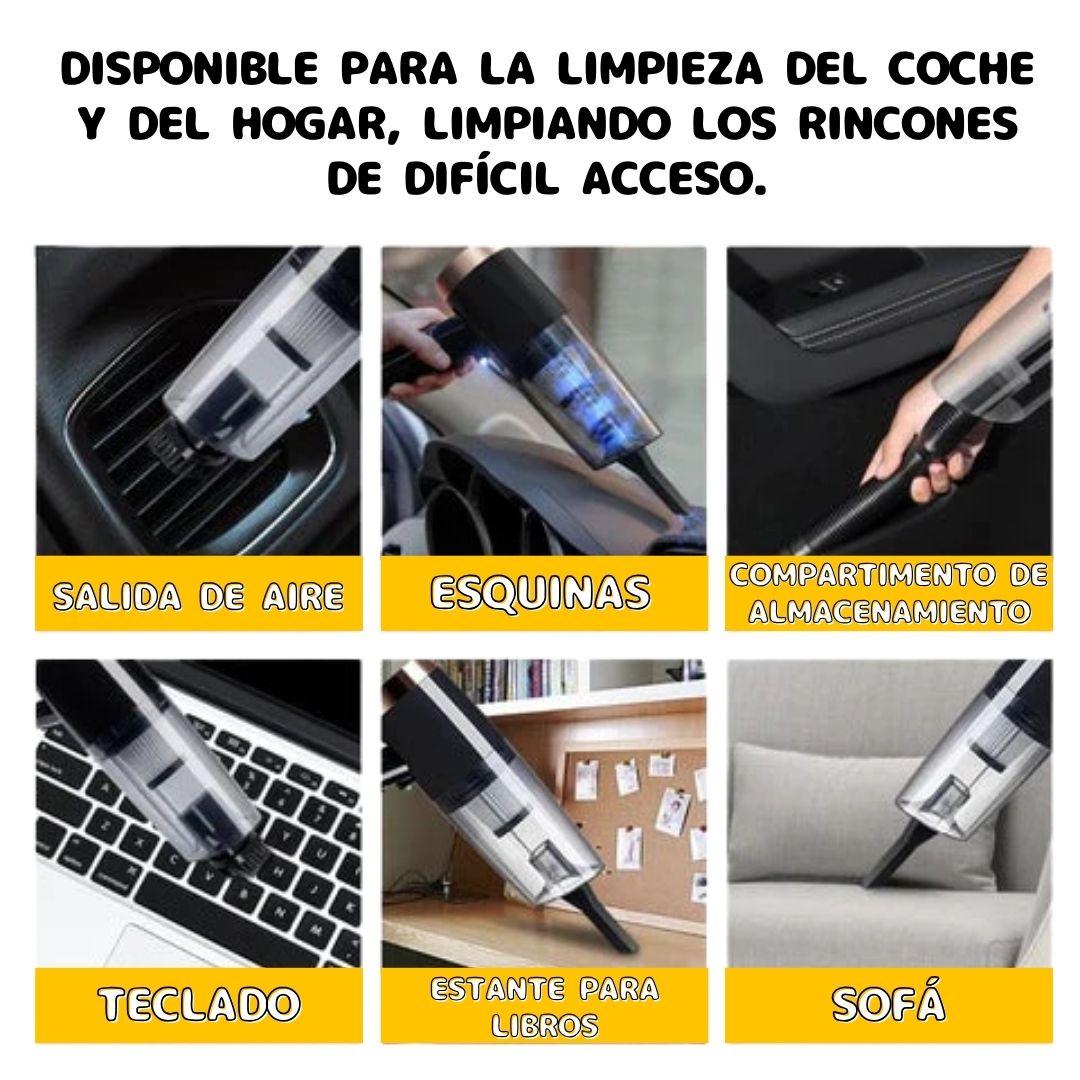 DISPONIBLE PARA LA LIMPIEZA DEL COCHE Y DEL HOGAR, LIMPIANDO LOS RINCONES DE DIFÍCIL ACCESO.

SALIDA DE AIRE

ESQUINAS

COMPARTIMENTO DE ALMACENAMIENTO

TECLADO

ESTANTE PARA LIBROS

SOFÁ